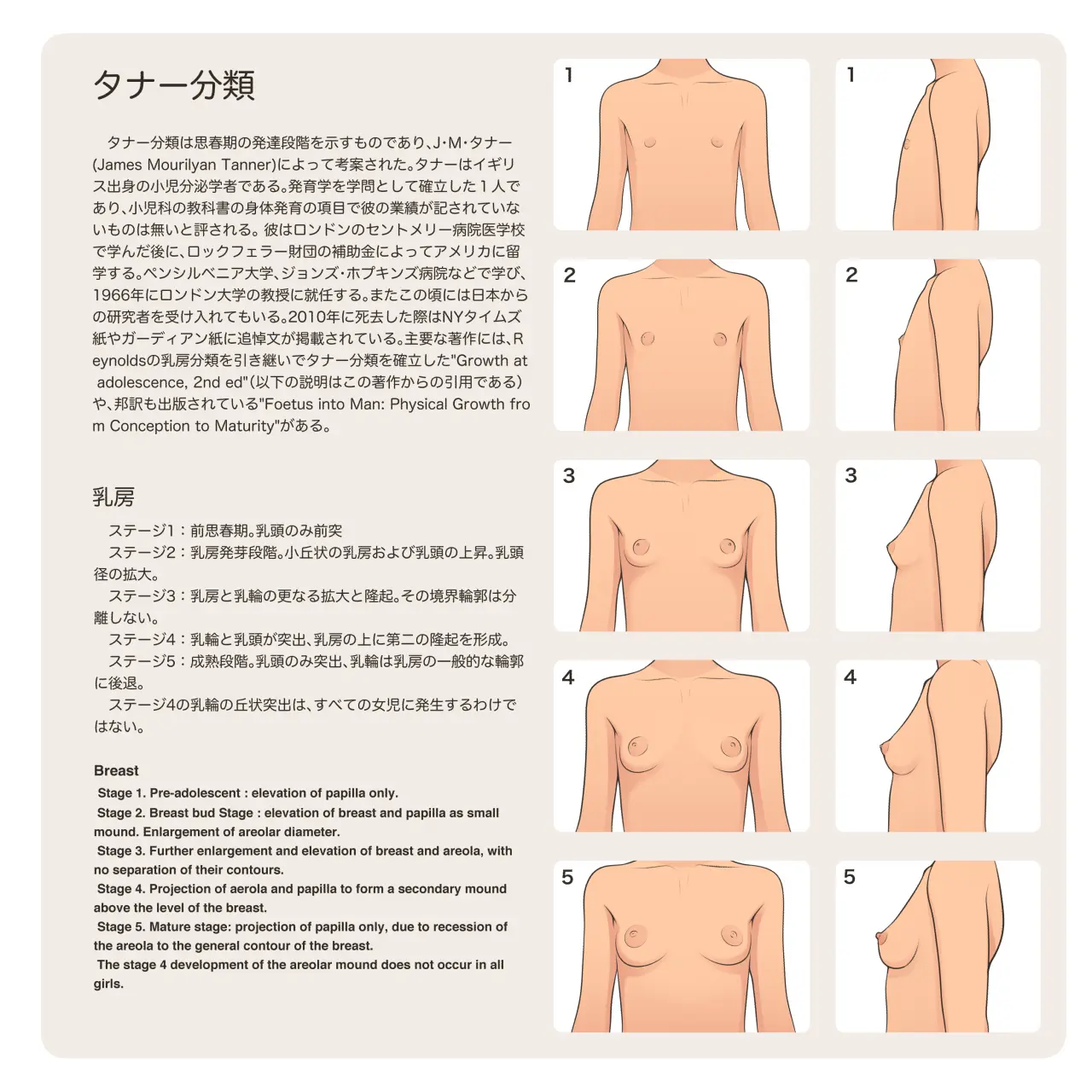 タナー分類

タナー分類は思春期の発達段階を示すものであり、J・M・タナー(James Mourilyan Tanner)によって考案された。タナーはイギリス出身の小児分泌学者である。発育学を学問として確立した１人であり、小児科の教科書の身体発育の項目で彼の業績が記されていないものは無いと評される。彼はロンドンのセントメリー病院医学校で学んだ後に、ロックフェラー財団の補助金によってアメリカに留学する。ペンシルベニア大学、ジョンズ・ホプキンズ病院などで学び、1966年にロンドン大学の教授に就任する。またこの頃には日本からの研究者を受け入れてもいる。2010年に死去した際はNYタイムズ紙やガーディアン紙に追悼文が掲載されている。主要な著作には、Reynoldsの乳房分類を引き継いでタナー分類を確立した"Growth at adolescence, 2nd ed"(以下の説明はこの著作からの引用である)や、邦訳も出版されている"Foetus into Man: Physical Growth from Conception to Maturity"がある。

乳房

ステージ1：前思春期。乳頭のみ前突
ステージ2：乳房発芽段階。小丘状の乳房および乳頭の上昇。乳頭径の拡大。
ステージ3：乳房と乳輪の更なる拡大と隆起。その境界輪郭は分離しない。
ステージ4：乳輪と乳頭が突出、乳房の上に第二の隆起を形成。
ステージ5：成熟段階。乳頭のみ突出、乳輪は乳房の一般的な輪郭に後退。
ステージ4の乳輪の丘状突出は、すべての女児に発生するわけではない。

Breast
Stage 1. Pre-adolescent : elevation of papilla only.
Stage 2. Breast bud Stage : elevation of breast and papilla as small mound. Enlargement of areolar diameter.
Stage 3. Further enlargement and elevation of breast and areola, with no separation of their contours.
Stage 4. Projection of aerola and papilla to form a secondary mound above the level of the breast.
Stage 5. Mature stage: projection of papilla only, due to recession of the areola to the general contour of the breast.
The stage 4 development of the areolar mound does not occur in all girls.

1
1
2
2
3
3
4
4
5
5