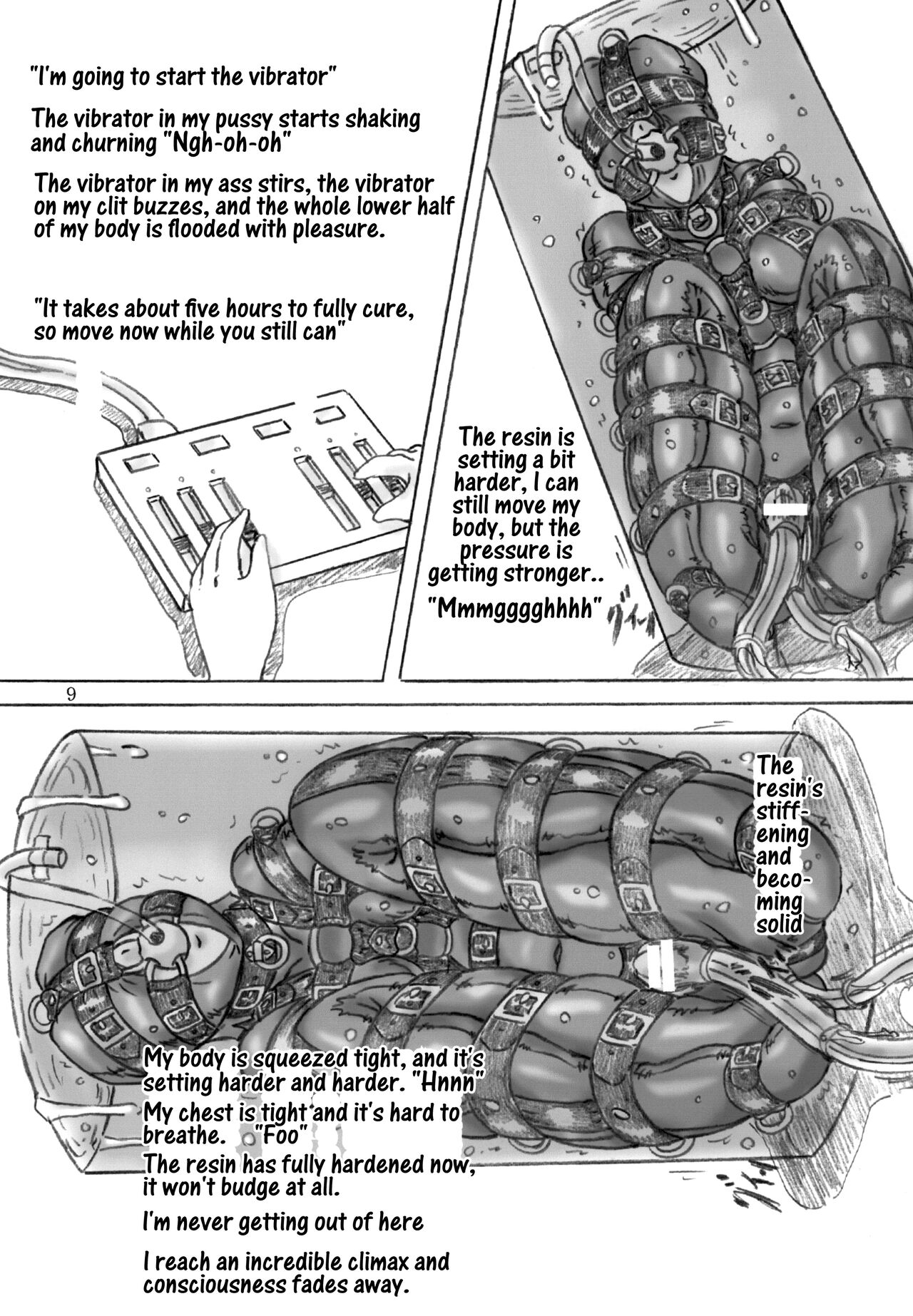 "I'm going to start the vibrator"

The vibrator in my pussy starts shaking and churning "Ngh-oh-oh"

The vibrator in my ass stirs, the vibrator on my clit buzzes, and the whole lower half of my body is flooded with pleasure.

"It takes about five hours to fully cure, so move now while you still can"

The resin is setting a bit harder, I can still move my body, but the pressure is getting stronger..

"Mmmgggghhhh"

9

The resin's stiffening and becoming solid

My body is squeezed tight, and it's setting harder and harder. "Hnnn"

My chest is tight and it's hard to breathe. "Foo"

The resin has fully hardened now, it won't budge at all.

I'm never getting out of here

I reach an incredible climax and consciousness fades away.